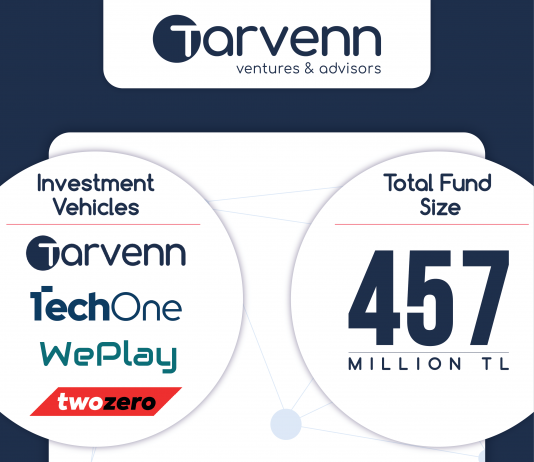 Tarvenn
ventures & advisors

Investment Vehicles

Tarvenn
TechOne
WePlay
twozero

Total Fund Size

457
MILLION TL