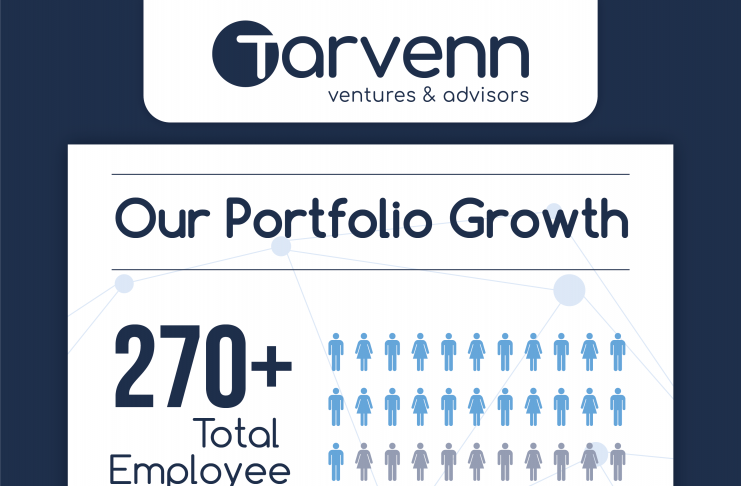 Tarvenn
ventures & advisors

Our Portfolio Growth

270+
Total
Employee