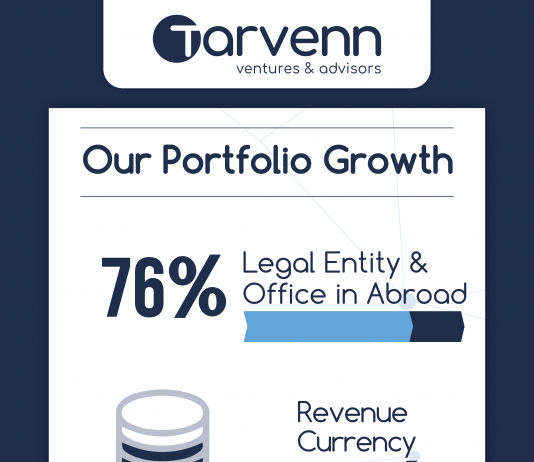 Tarvenn
ventures & advisors

Our Portfolio Growth

76% Legal Entity & Office in Abroad

Revenue Currency