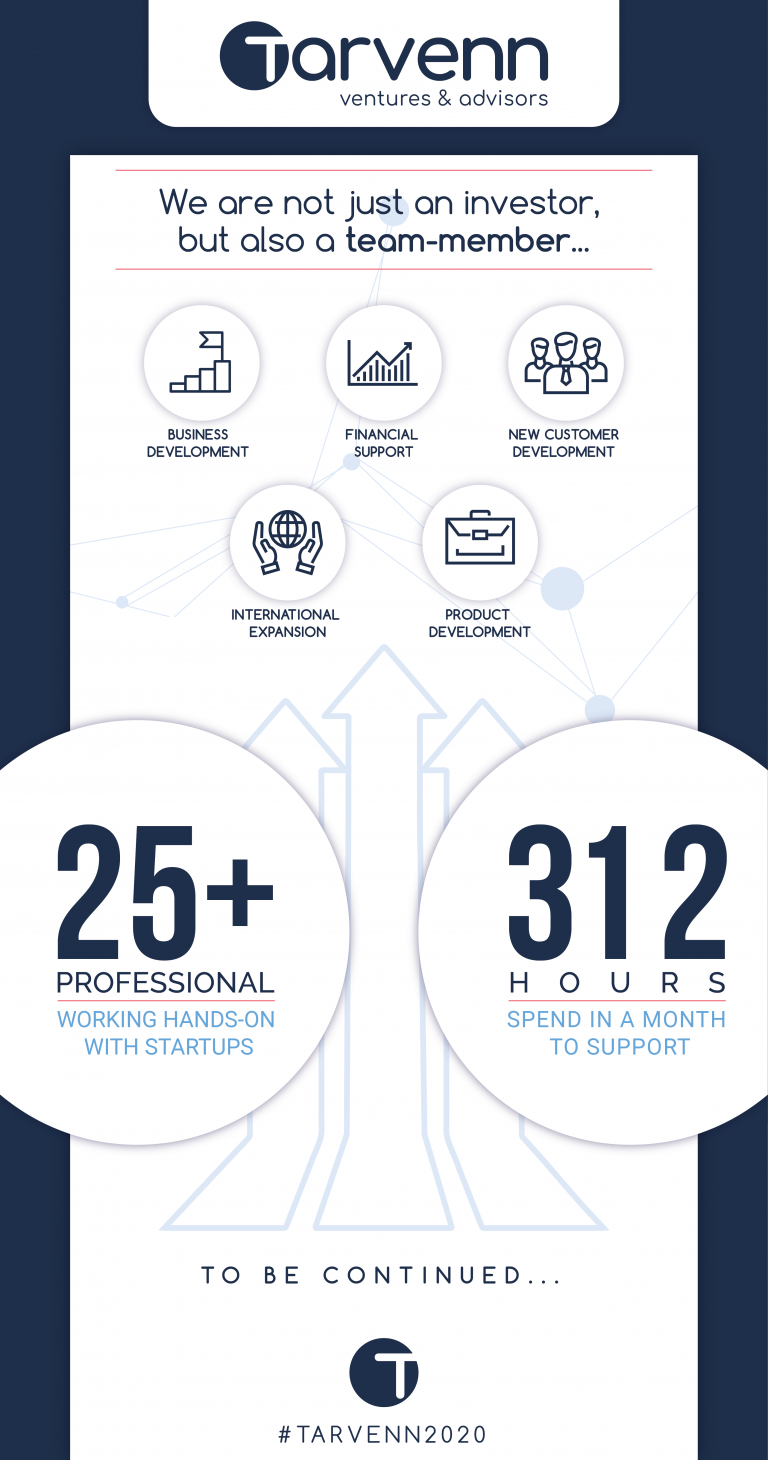 Tarvenn
ventures & advisors

We are not just an investor, but also a team-member...

BUSINESS DEVELOPMENT

FINANCIAL SUPPORT

NEW CUSTOMER DEVELOPMENT

INTERNATIONAL EXPANSION

PRODUCT DEVELOPMENT

25+
PROFESSIONAL
WORKING HANDS-ON WITH STARTUPS

312
HOURS
SPEND IN A MONTH TO SUPPORT

TO BE CONTINUED...

T

#TARVENN2020