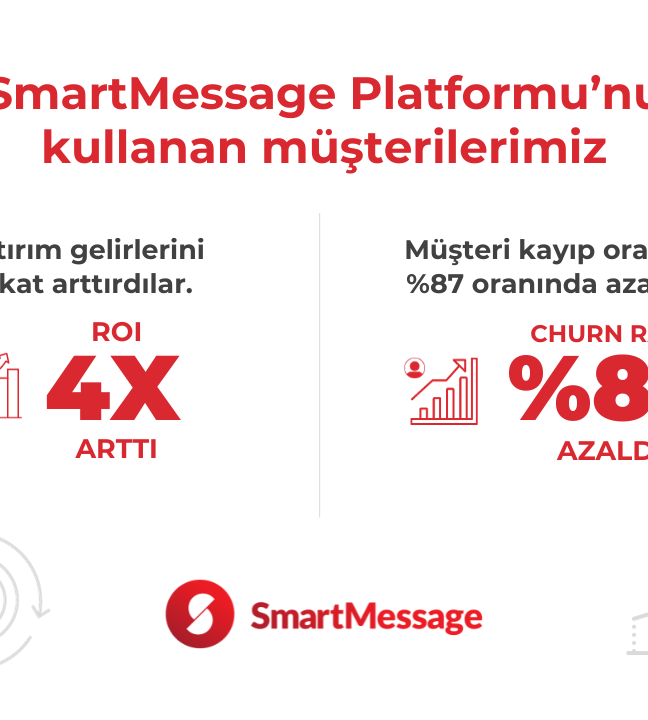 SmartMessage Platformu'nu
kullanan müşterilerimiz

tırım gelirlerini
kat arttırdılar.

ROI
4X
ARTTI

Müşteri kayıp ora
%87 oranında aza

CHURN R
%8
AZALD

SmartMessage