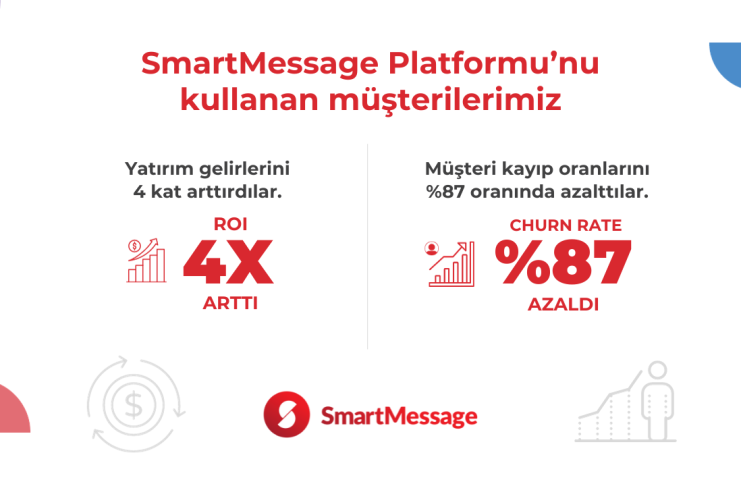 SmartMessage Platformu'nu kullanan müşterilerimiz

Yatırım gelirlerini 4 kat arttırdılar.

ROI
4X
ARTTI

Müşteri kayıp oranlarını %87 oranında azalttılar.

CHURN RATE
%87
AZALDI

SmartMessage