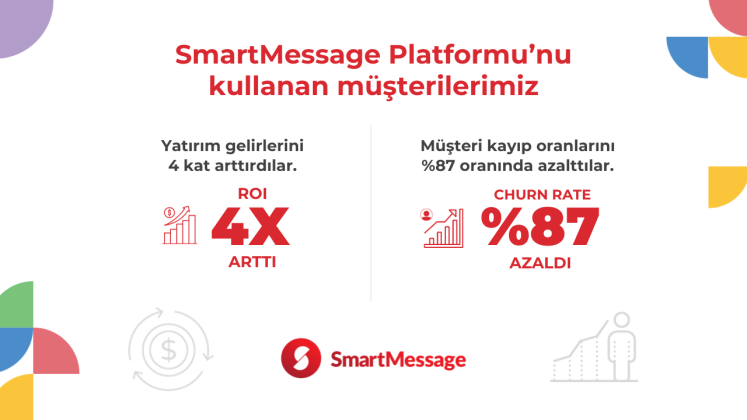 SmartMessage Platformu'nu kullanan müşterilerimiz

Yatırım gelirlerini 4 kat arttırdılar.

ROI
4X
ARTTI

Müşteri kayıp oranlarını %87 oranında azalttılar.

CHURN RATE
%87
AZALDI

SmartMessage